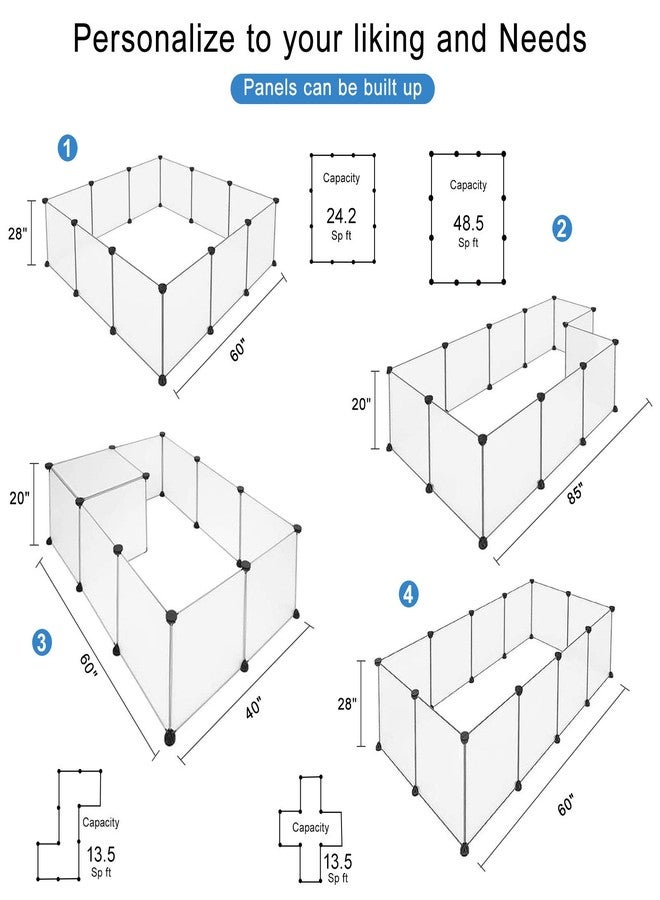 Personalize to your liking and Needs

Panels can be built up

1

28"

60"

Capacity
24.2
Sp ft

Capacity
48.5
Sp ft

2

20"

85"

20"

3

60"

40"

4

28"

60"

Capacity
13.5
Sp ft

Capacity
13.5
Sp ft